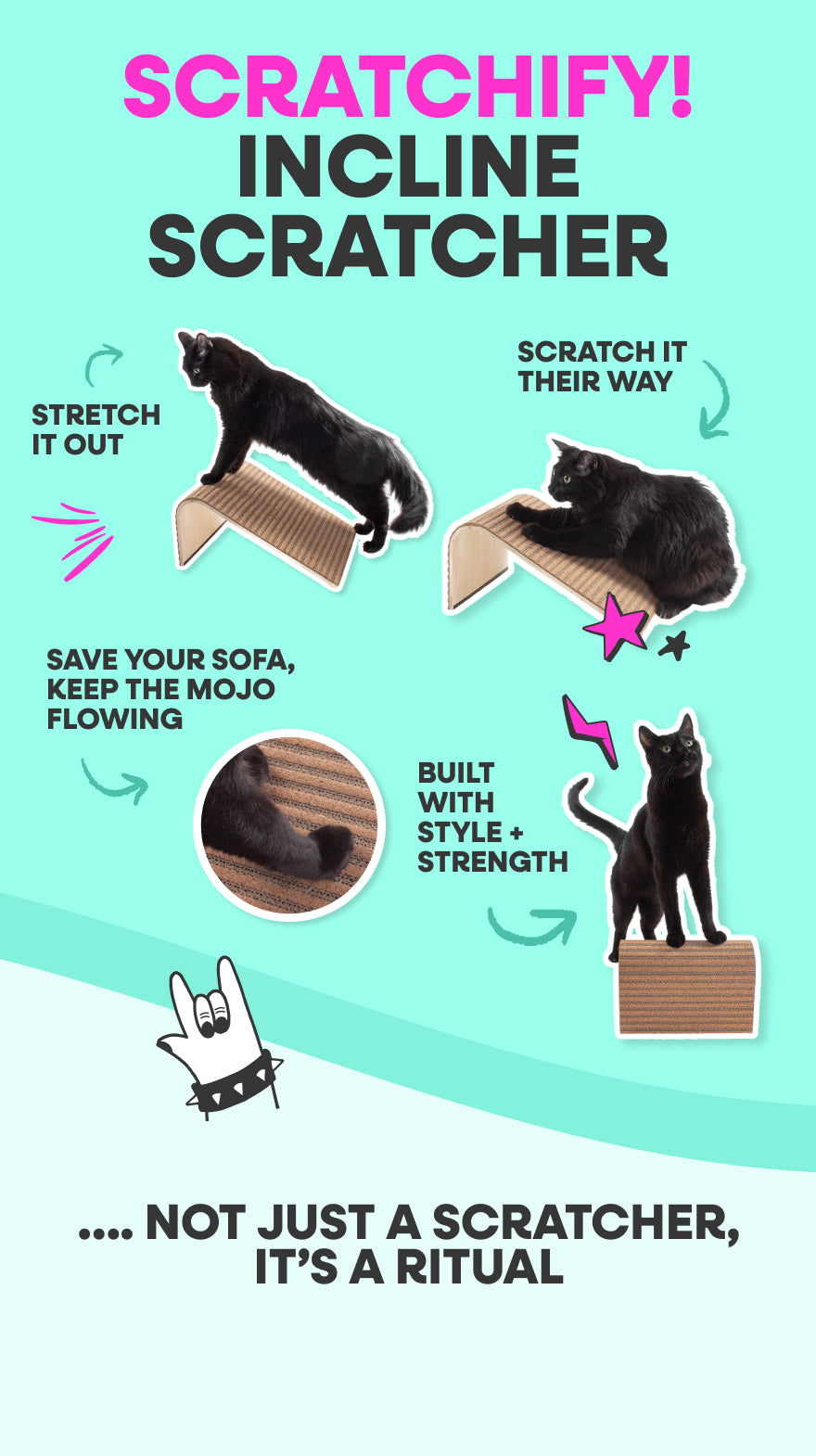 SCRATCHIFY!
INCLINE SCRATCHER

STRETCH IT OUT

SCRATCH IT THEIR WAY

SAVE YOUR SOFA, KEEP THE MOJO FLOWING

BUILT WITH STYLE + STRENGTH

.... NOT JUST A SCRATCHER, IT'S A RITUAL