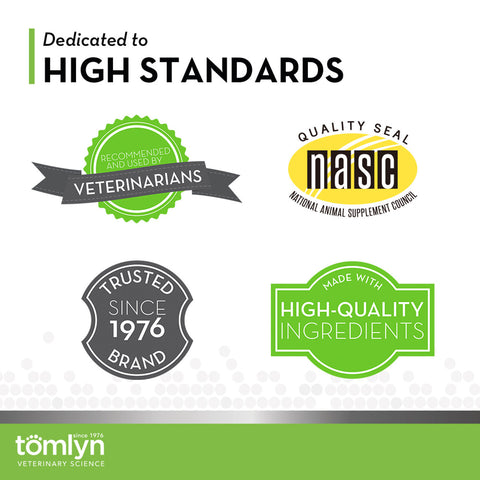 Dedicated to
HIGH STANDARDS

RECOMMENDED AND USED BY
VETERINARIANS

QUALITY SEAL
nasc
NATIONAL ANIMAL SUPPLEMENT COUNCIL

TRUSTED
SINCE
1976
BRAND

MADE WITH
HIGH-QUALITY
INGREDIENTS

since 1976
tomlyn
VETERINARY SCIENCE