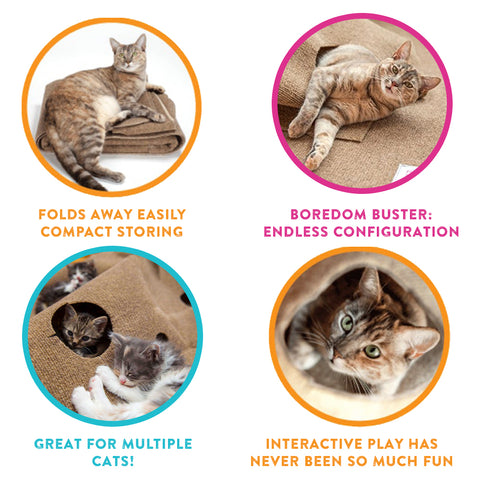 FOLDS AWAY EASILY
COMPACT STORING

BOREDOM BUSTER:
ENDLESS CONFIGURATION

GREAT FOR MULTIPLE
CATS!

INTERACTIVE PLAY HAS
NEVER BEEN SO MUCH FUN